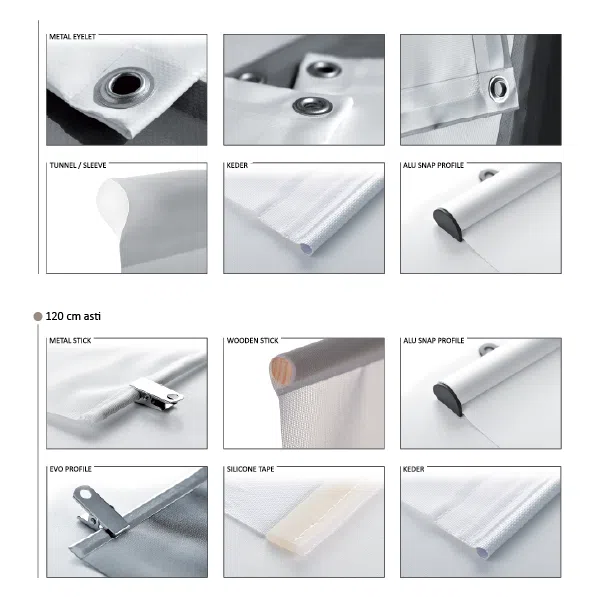 METAL EYELET

TUNNEL / SLEEVE

KEDER

ALU SNAP PROFILE

120 cm asti

METAL STICK

WOODEN STICK

ALU SNAP PROFILE

EVO PROFILE

SILICONE TAPE

KEDER